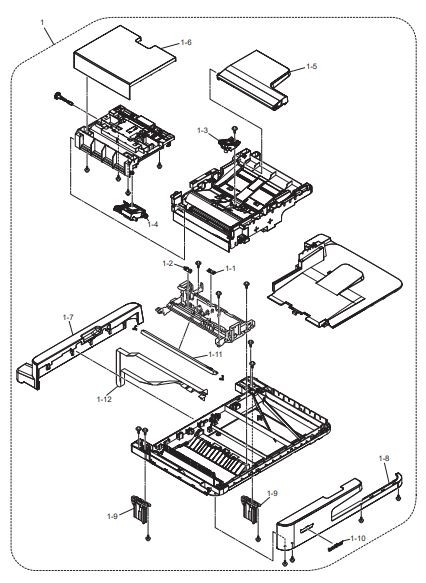 1
1-6
1-5
1-3
1-4
1-2
1-1
1-7
1-11
1-12
1-8
1-9
1-9
1-10