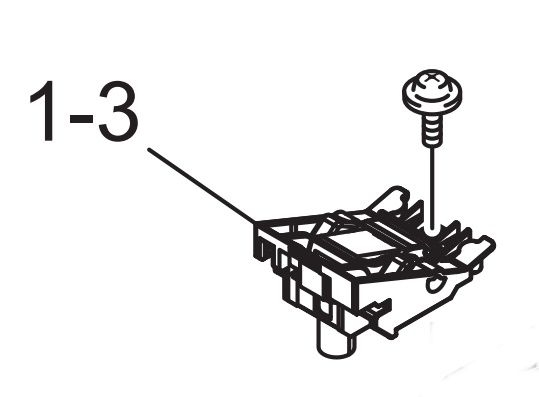 1-3